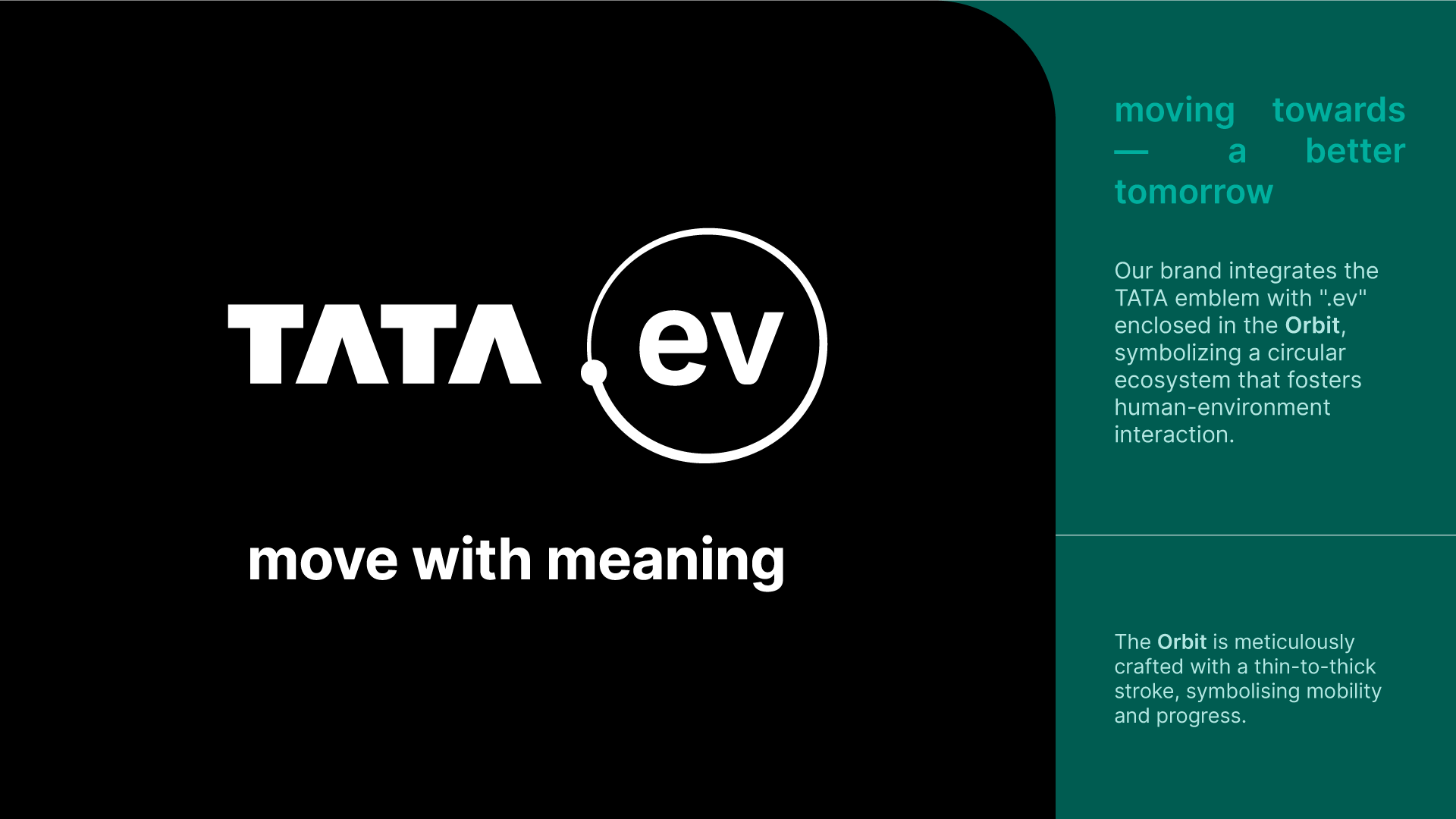 TATA .ev

move with meaning

moving towards — a better tomorrow

Our brand integrates the TATA emblem with ".ev" enclosed in the Orbit, symbolizing a circular ecosystem that fosters human-environment interaction.

The Orbit is meticulously crafted with a thin-to-thick stroke, symbolising mobility and progress.